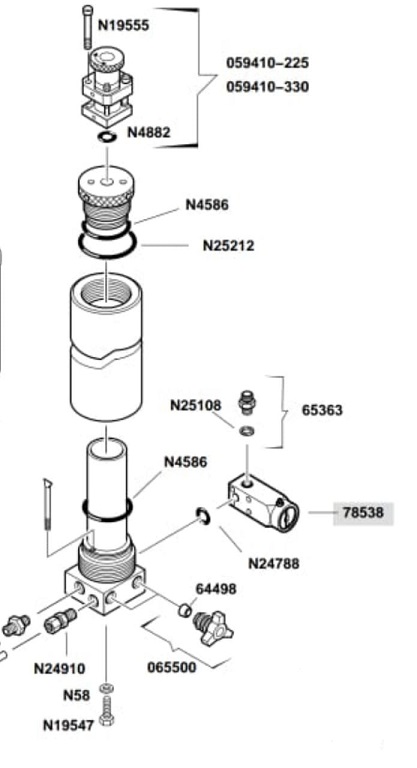 N19555
059410–225
059410–330
N4882
N4586
N25212
N25108
65363
N4586
78538
N24788
64498
N24910
065500
N58
N19547